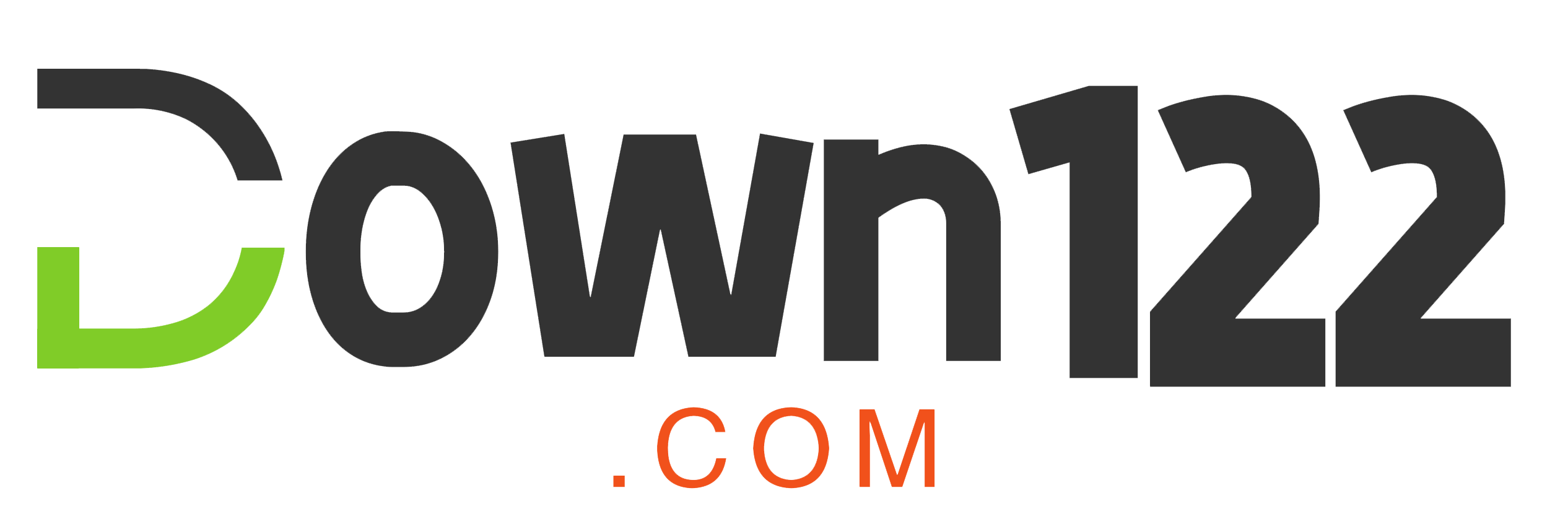 Down122
.COM